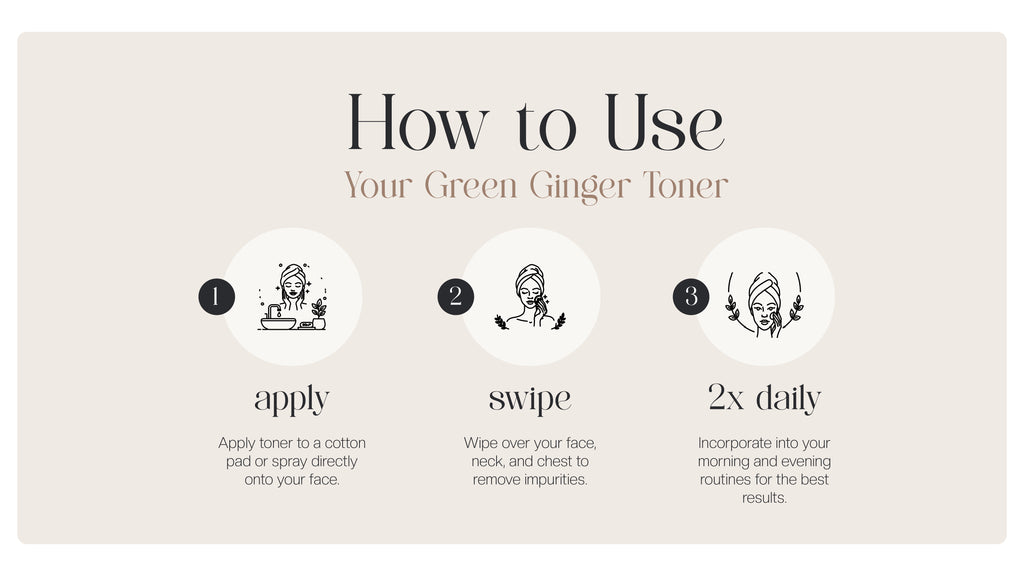 How to Use

Your Green Ginger Toner

1

apply

Apply toner to a cotton pad or spray directly onto your face.

2

swipe

Wipe over your face, neck, and chest to remove impurities.

3

2x daily

Incorporate into your morning and evening routines for the best results.