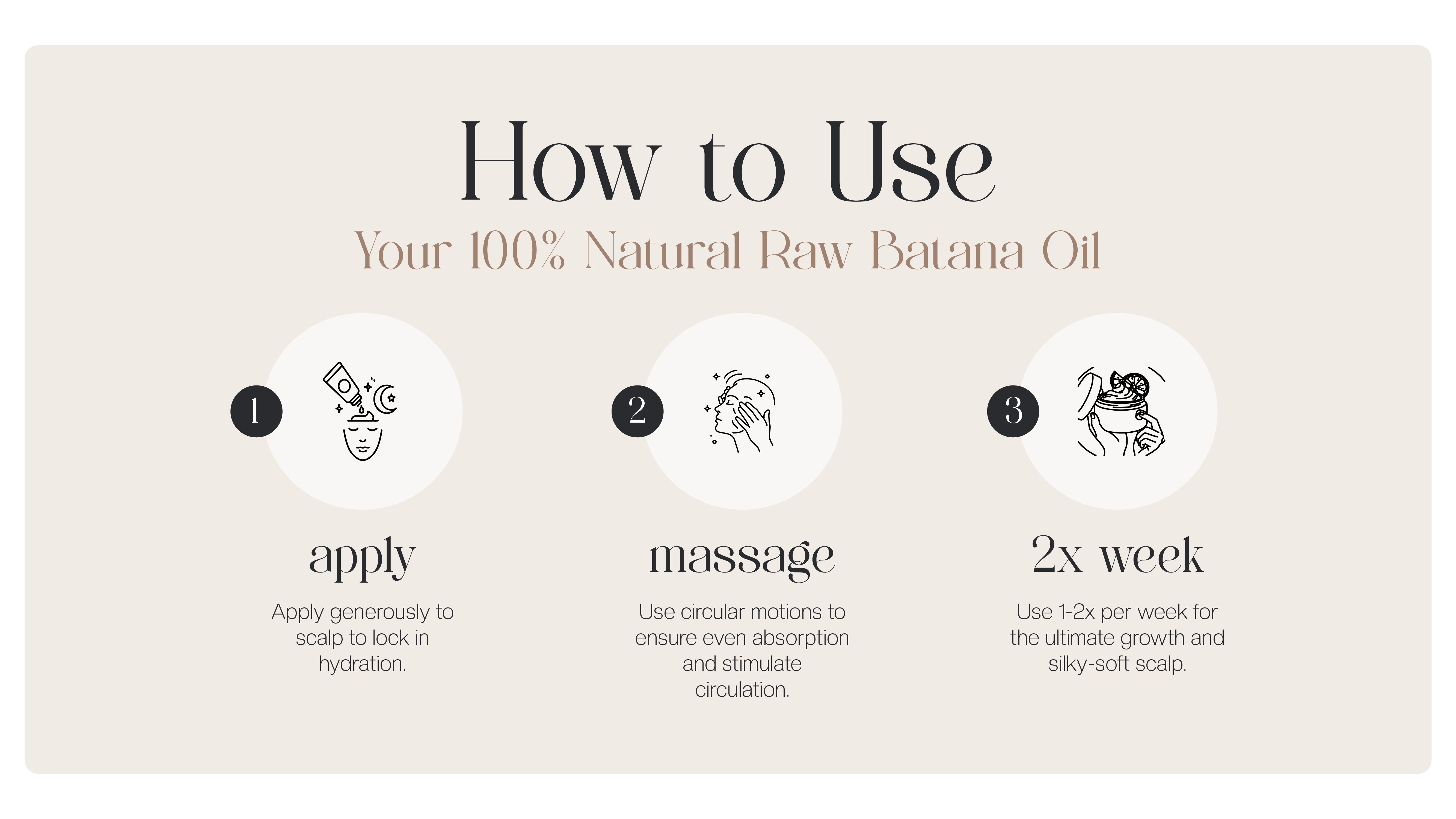 How to Use

Your 100% Natural Raw Batana Oil

1

apply

Apply generously to scalp to lock in hydration.

2

massage

Use circular motions to ensure even absorption and stimulate circulation.

3

2x week

Use 1-2x per week for the ultimate growth and silky-soft scalp.