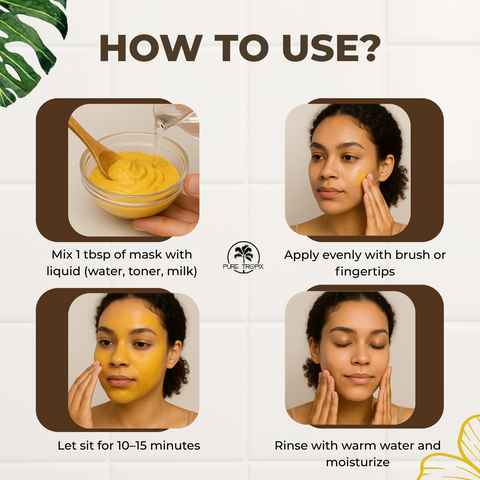 HOW TO USE?

Mix 1 tbsp of mask with liquid (water, toner, milk)

PURE TROPIX

Apply evenly with brush or fingertips

Let sit for 10–15 minutes

Rinse with warm water and moisturize